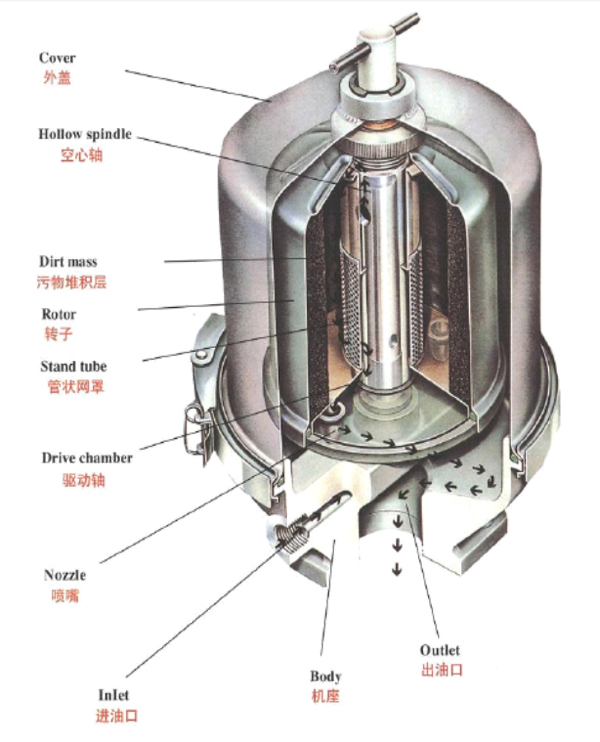 Cover
外盖

Hollow spindle
空心轴

Dirt mass
污物堆积层

Rotor
转子

Stand tube
管状网罩

Drive chamber
驱动轴

Nozzle
喷嘴

Inlet
进油口

Body
机座

Outlet
出油口