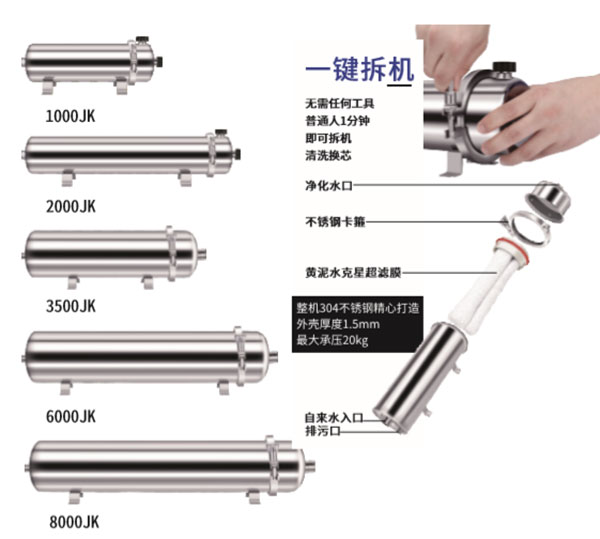 1000JK

2000JK

3500JK

6000JK

8000JK

一键拆机

无需任何工具
普通人1分钟
即可拆机
清洗换芯

净化水口

不锈钢卡箍

黄泥水克星超滤膜

整机304不锈钢精心打造
外壳厚度1.5mm
最大承压20kg

自来水入口
排污口